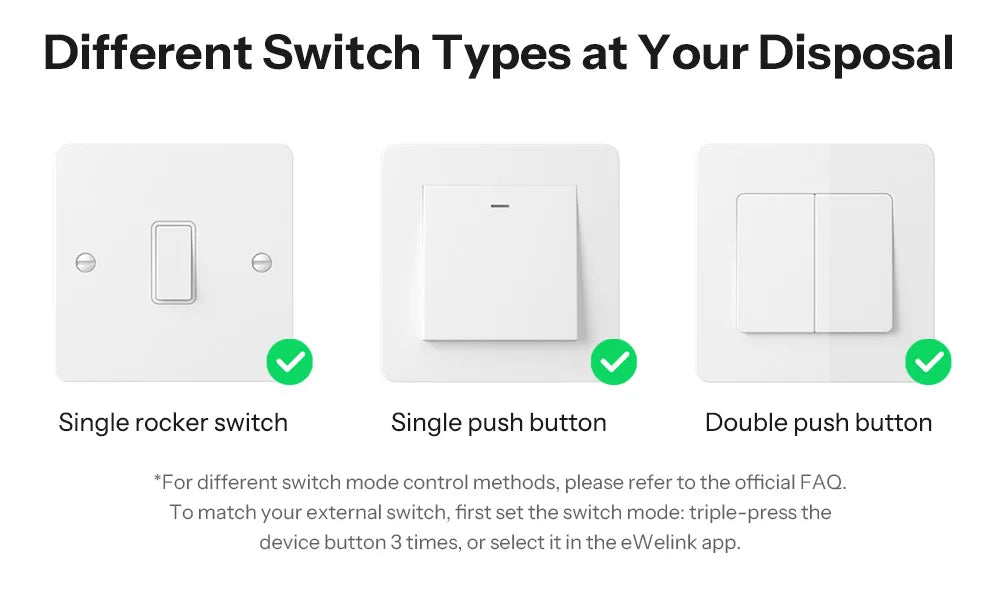 Different Switch Types at Your Disposal

Single rocker switch

Single push button

Double push button

*For different switch mode control methods, please refer to the official FAQ. To match your external switch, first set the switch mode: triple-press the device button 3 times, or select it in the eWelink app.