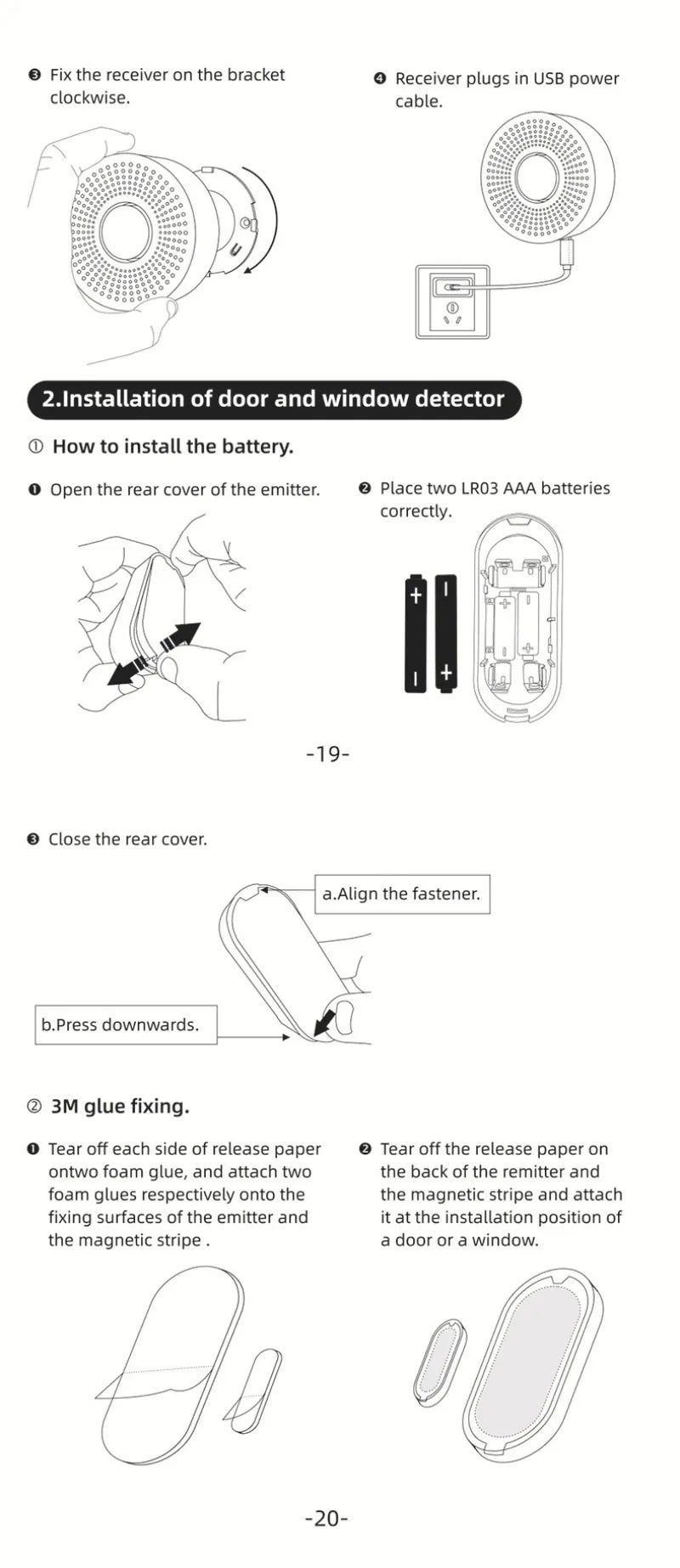 ❸ Fix the receiver on the bracket clockwise.

❹ Receiver plugs in USB power cable.

2.Installation of door and window detector

① How to install the battery.

❶ Open the rear cover of the emitter.

❷ Place two LR03 AAA batteries correctly.

+
-
-
+

-19-

❸ Close the rear cover.

a.Align the fastener.

b.Press downwards.

② 3M glue fixing.

❶ Tear off each side of release paper ontwo foam glue, and attach two foam glues respectively onto the fixing surfaces of the emitter and the magnetic stripe .

❷ Tear off the release paper on the back of the remitter and the magnetic stripe and attach it at the installation position of a door or a window.

-20-