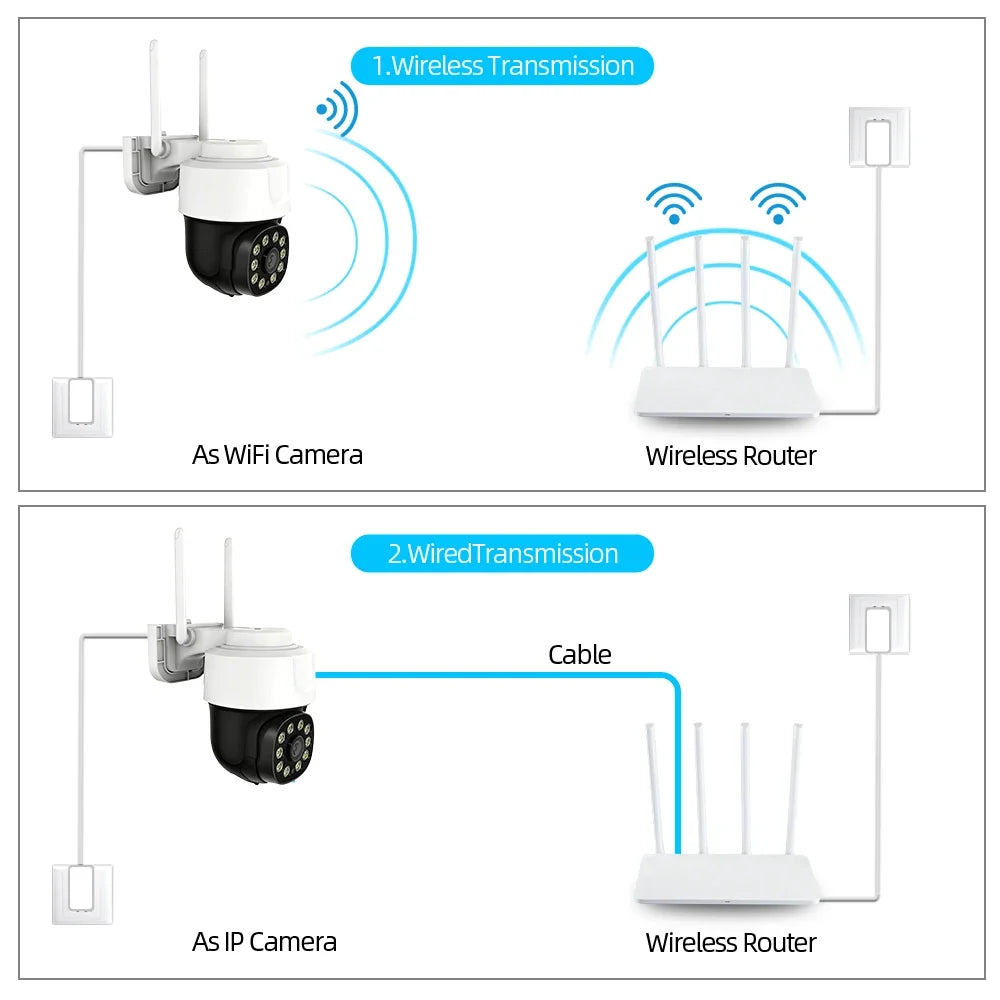 1.Wireless Transmission

As WiFi Camera

Wireless Router

2.WiredTransmission

Cable

As IP Camera

Wireless Router