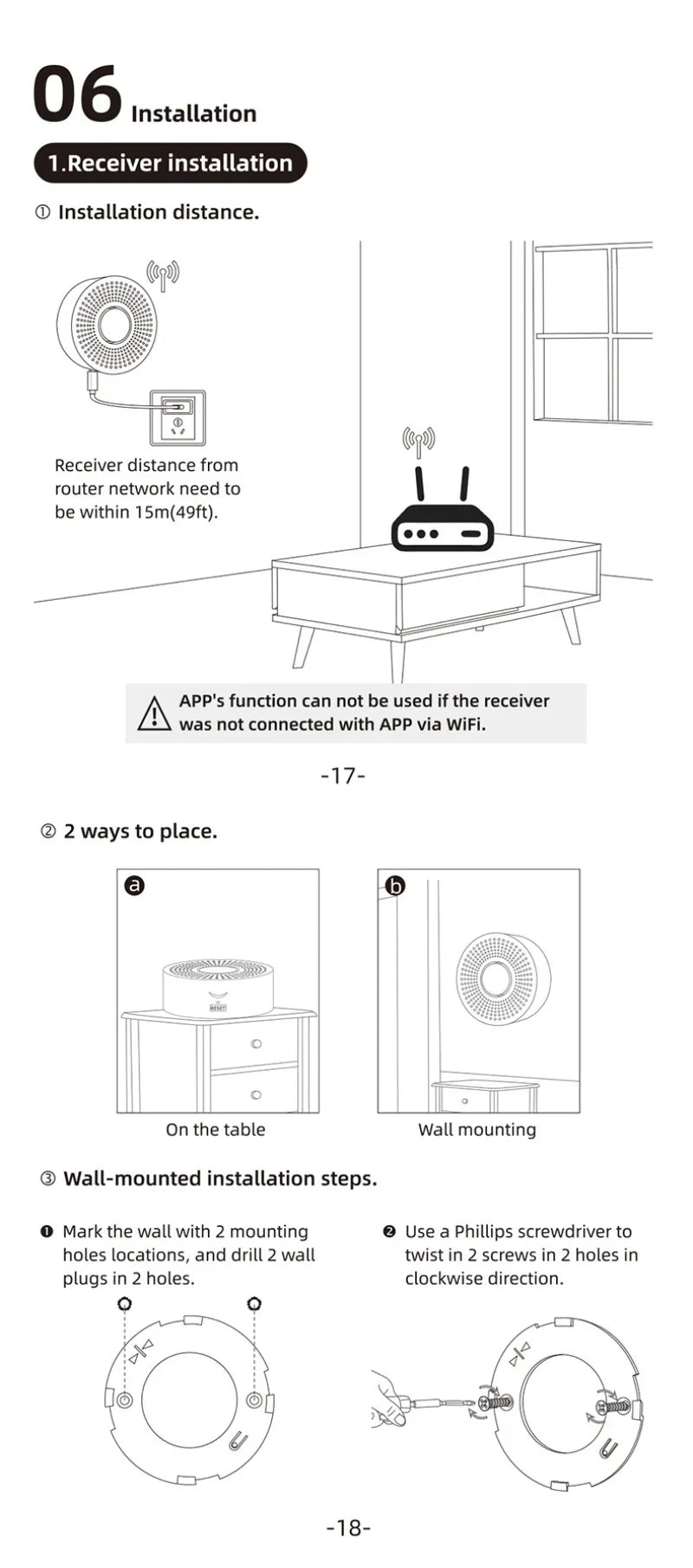 06 Installation

1.Receiver installation

① Installation distance.

Receiver distance from router network need to be within 15m(49ft).

APP's function can not be used if the receiver was not connected with APP via WiFi.

-17-

② 2 ways to place.

a

RESET

On the table

b

Wall mounting

③ Wall-mounted installation steps.

❶ Mark the wall with 2 mounting holes locations, and drill 2 wall plugs in 2 holes.

❷ Use a Phillips screwdriver to twist in 2 screws in 2 holes in clockwise direction.

-18-