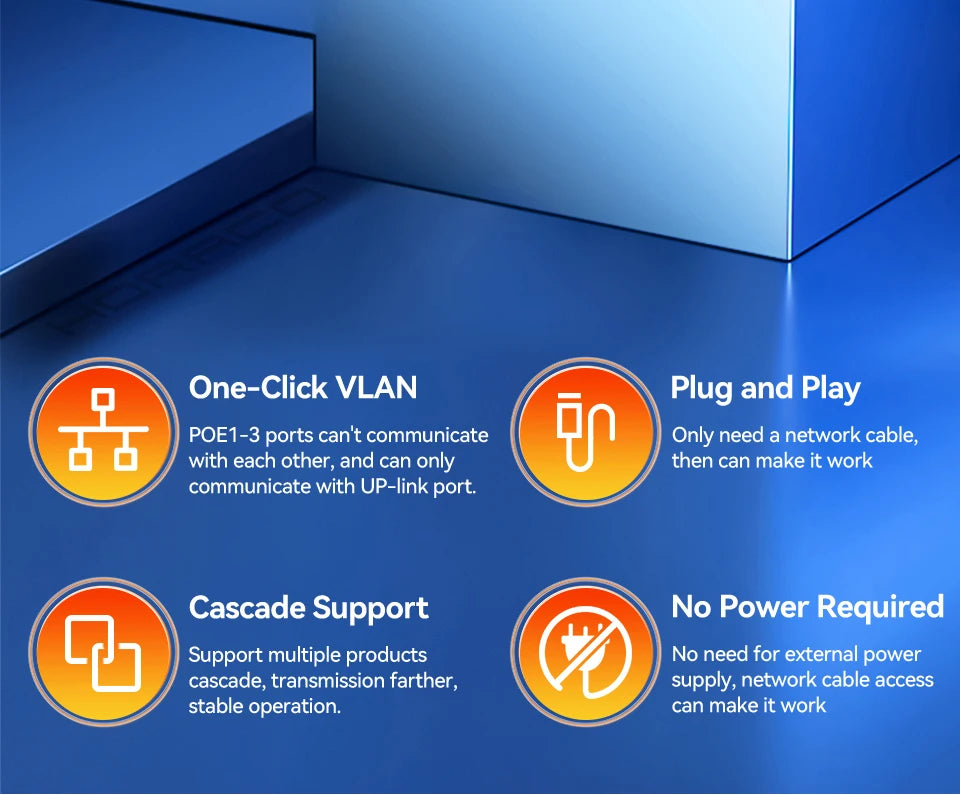 One-Click VLAN

POE1-3 ports can't communicate with each other, and can only communicate with UP-link port.

Plug and Play

Only need a network cable, then can make it work

Cascade Support

Support multiple products cascade, transmission farther, stable operation.

No Power Required

No need for external power supply, network cable access can make it work