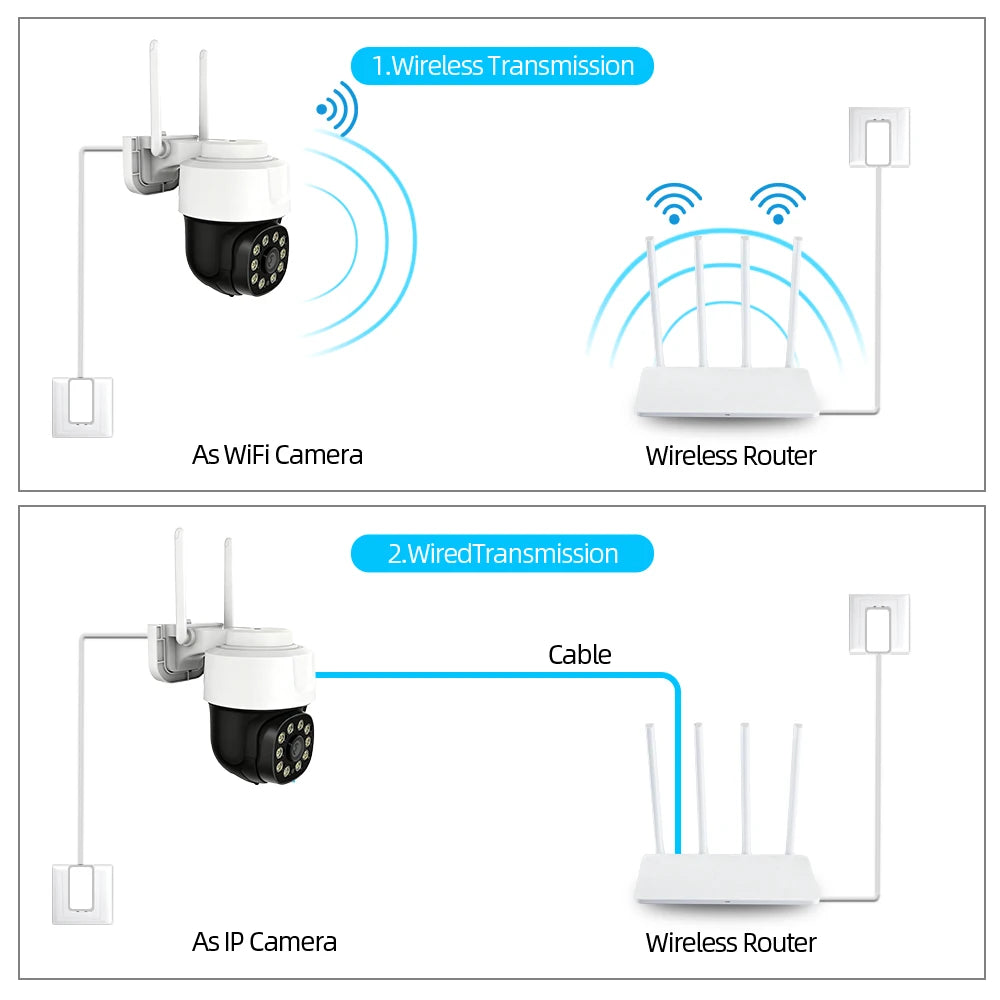 1.Wireless Transmission

As WiFi Camera

Wireless Router

2.WiredTransmission

Cable

As IP Camera

Wireless Router