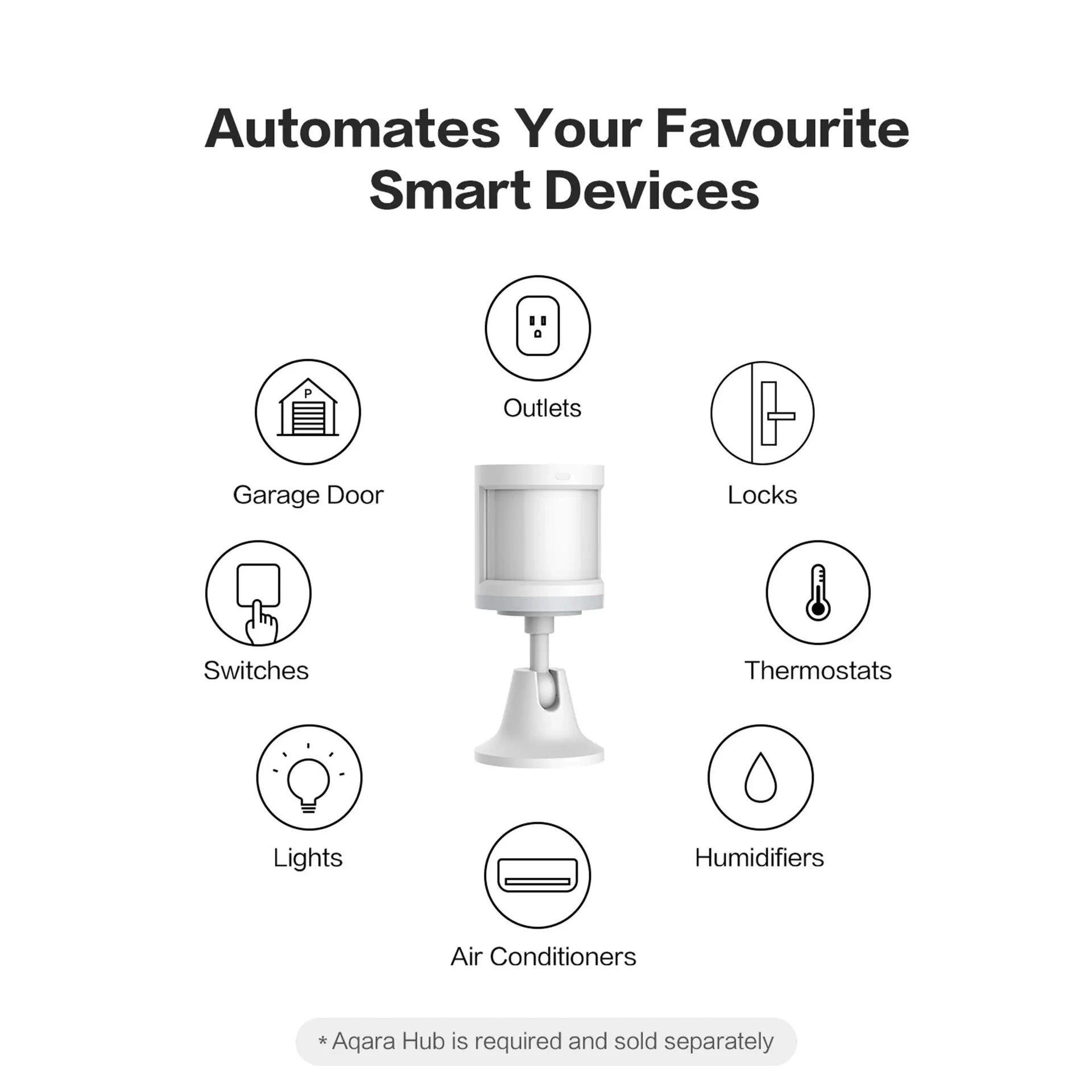 Automates Your Favourite Smart Devices

Outlets

P

Garage Door

Locks

Switches

Thermostats

Lights

Humidifiers

Air Conditioners

* Aqara Hub is required and sold separately