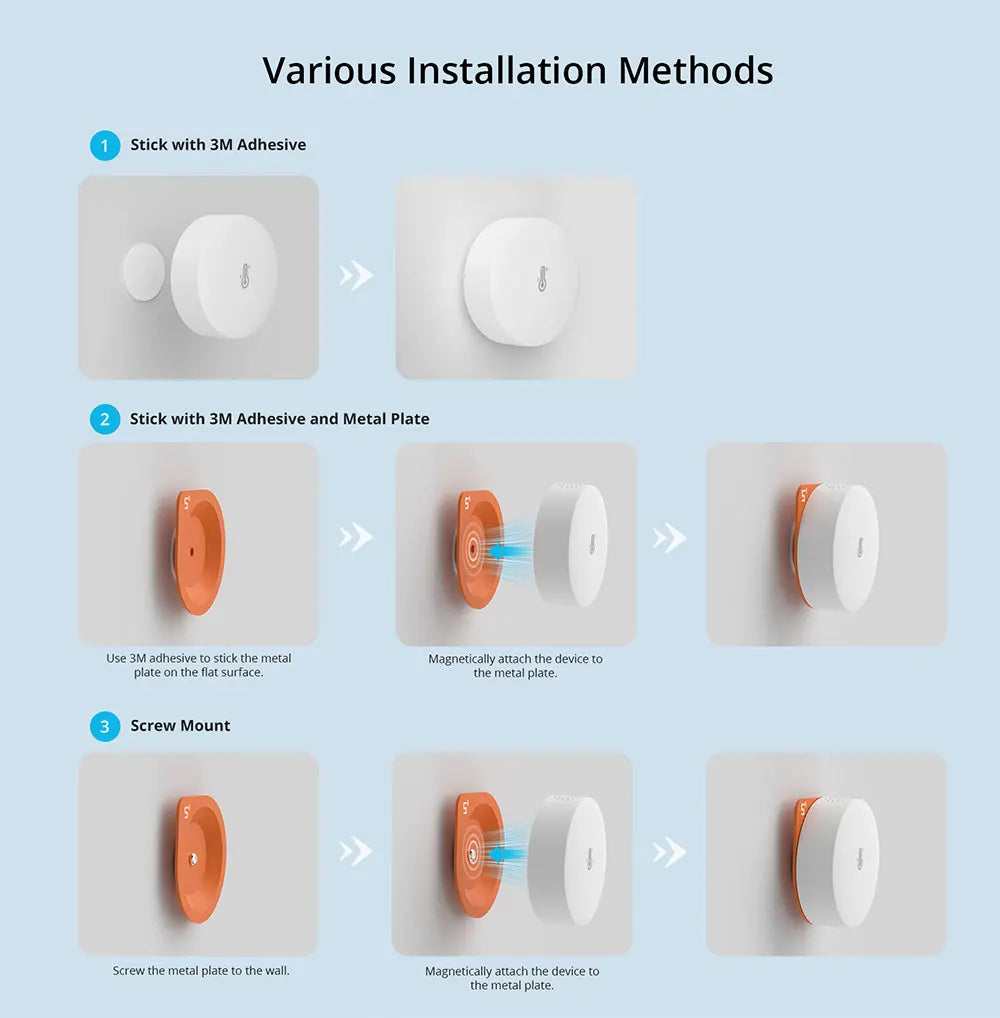 Various Installation Methods

1 Stick with 3M Adhesive

2 Stick with 3M Adhesive and Metal Plate

Use 3M adhesive to stick the metal plate on the flat surface.

Magnetically attach the device to the metal plate.

3 Screw Mount

Screw the metal plate to the wall.

Magnetically attach the device to the metal plate.