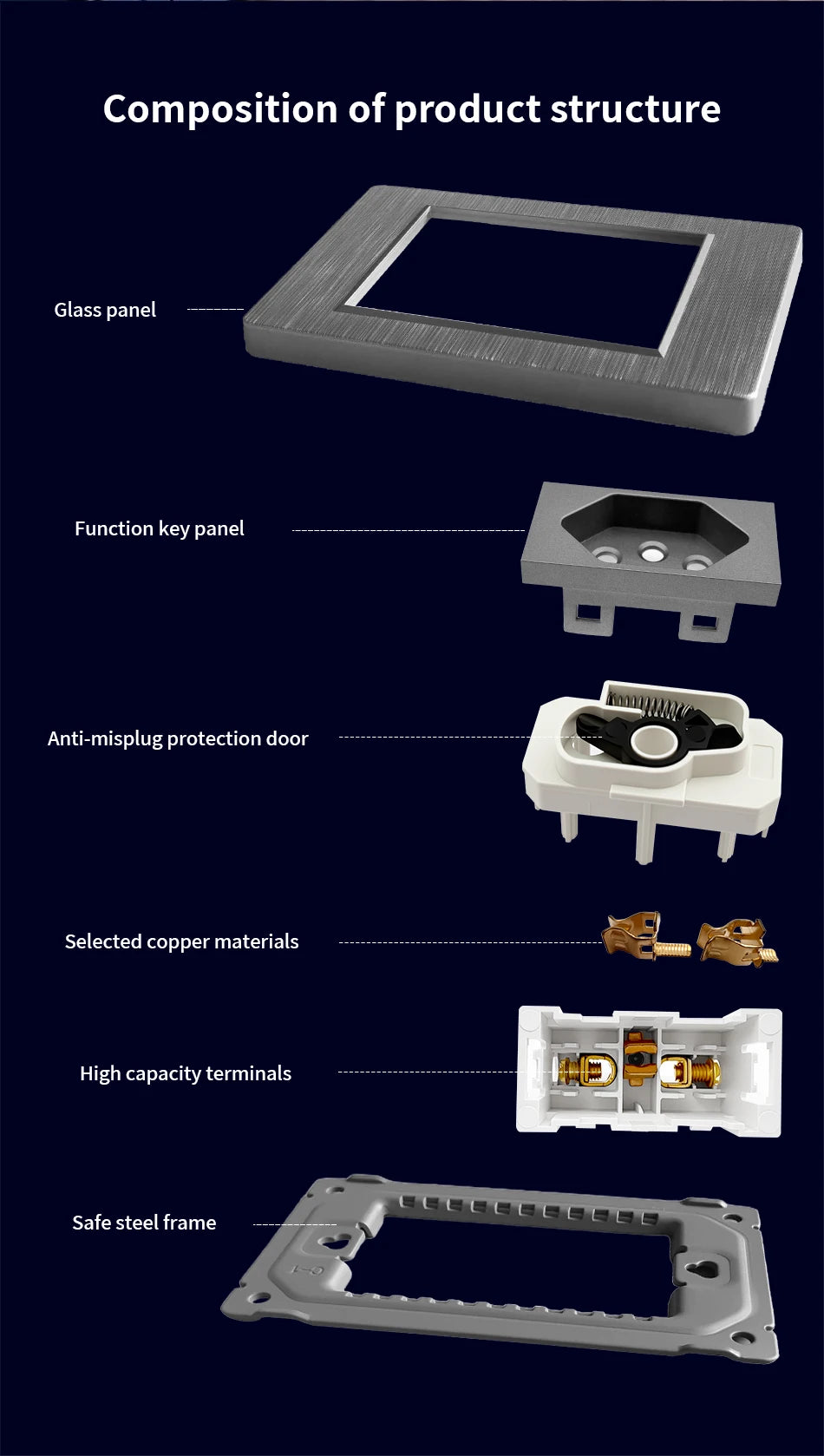 Composition of product structure

Glass panel

Function key panel

Anti-misplug protection door

Selected copper materials

High capacity terminals

Safe steel frame