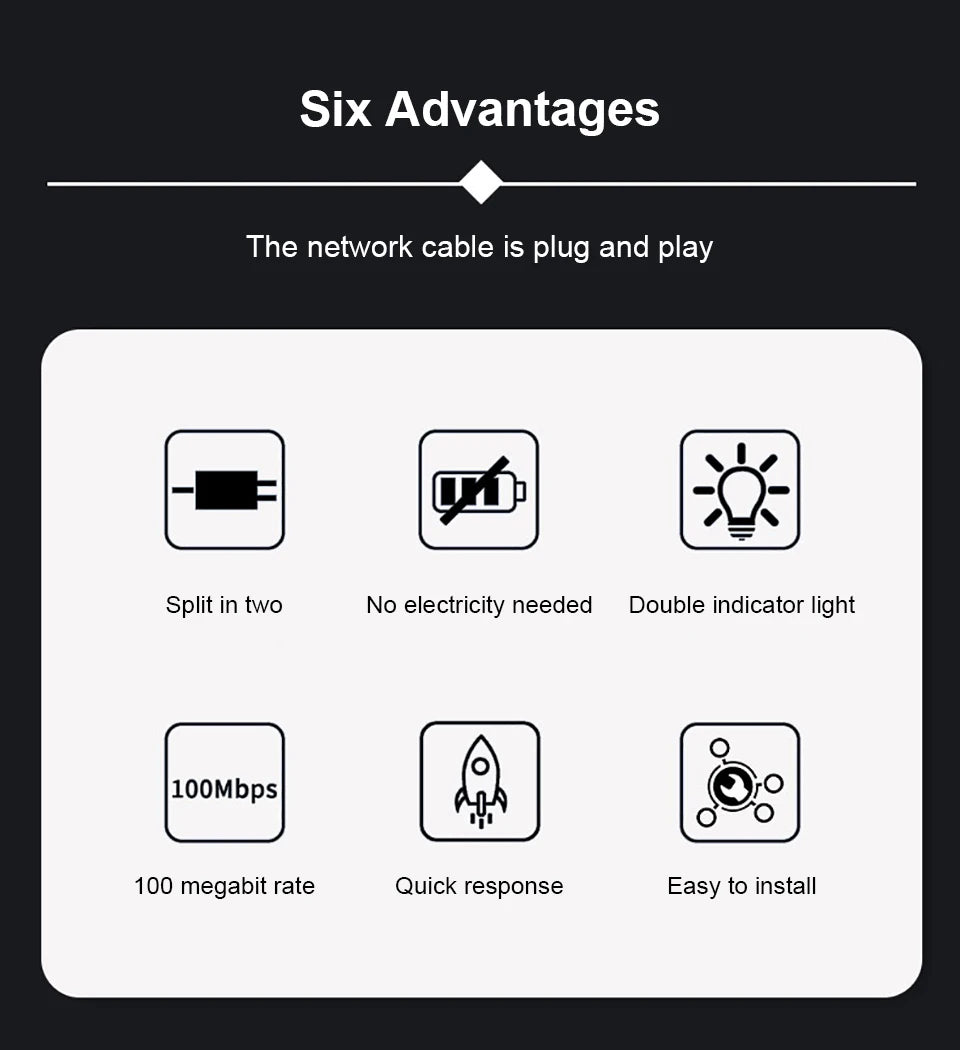 Six Advantages

The network cable is plug and play

Split in two

No electricity needed

Double indicator light

100Mbps

100 megabit rate

Quick response

Easy to install