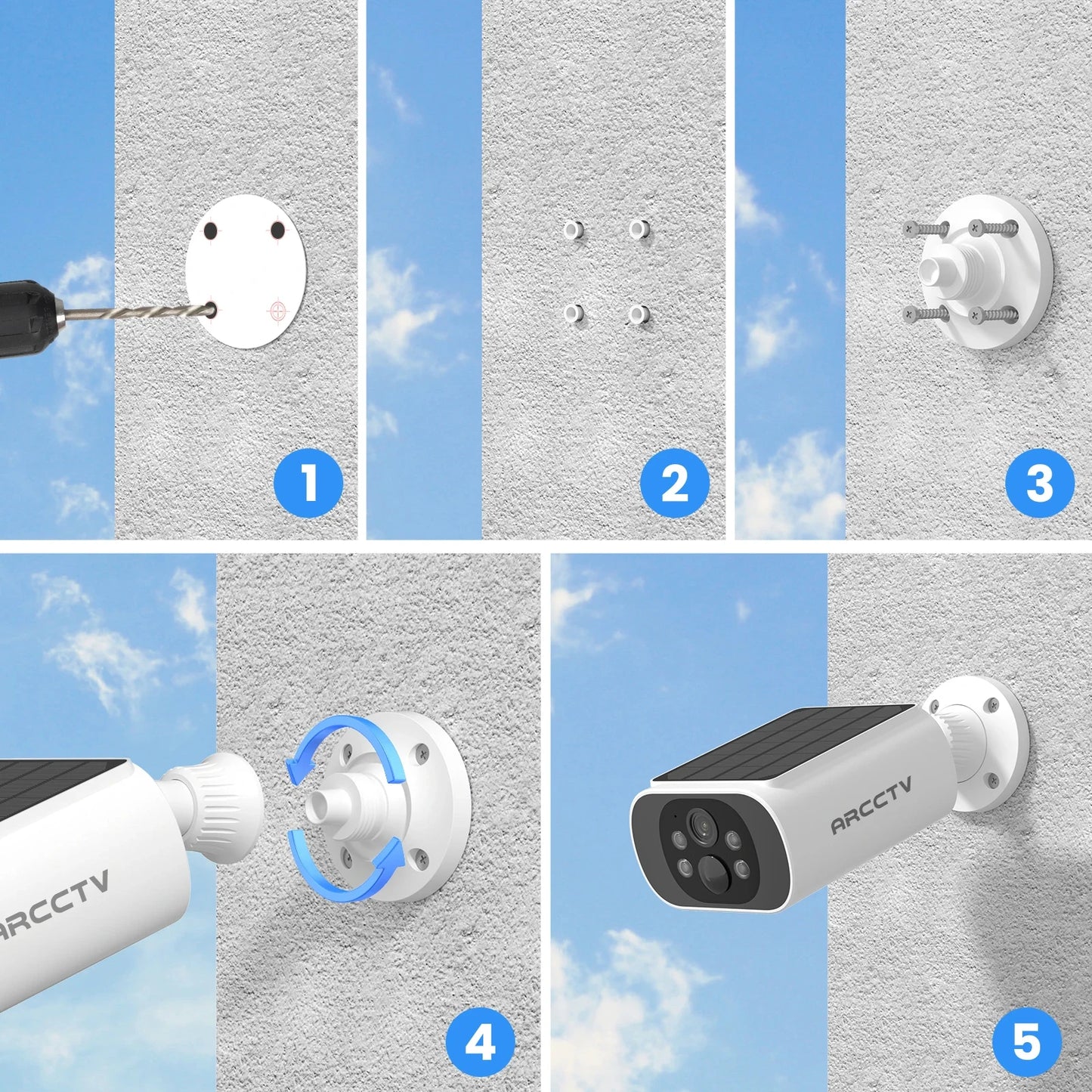 1

2

3

ARCCTV

4

ARCCTV

5