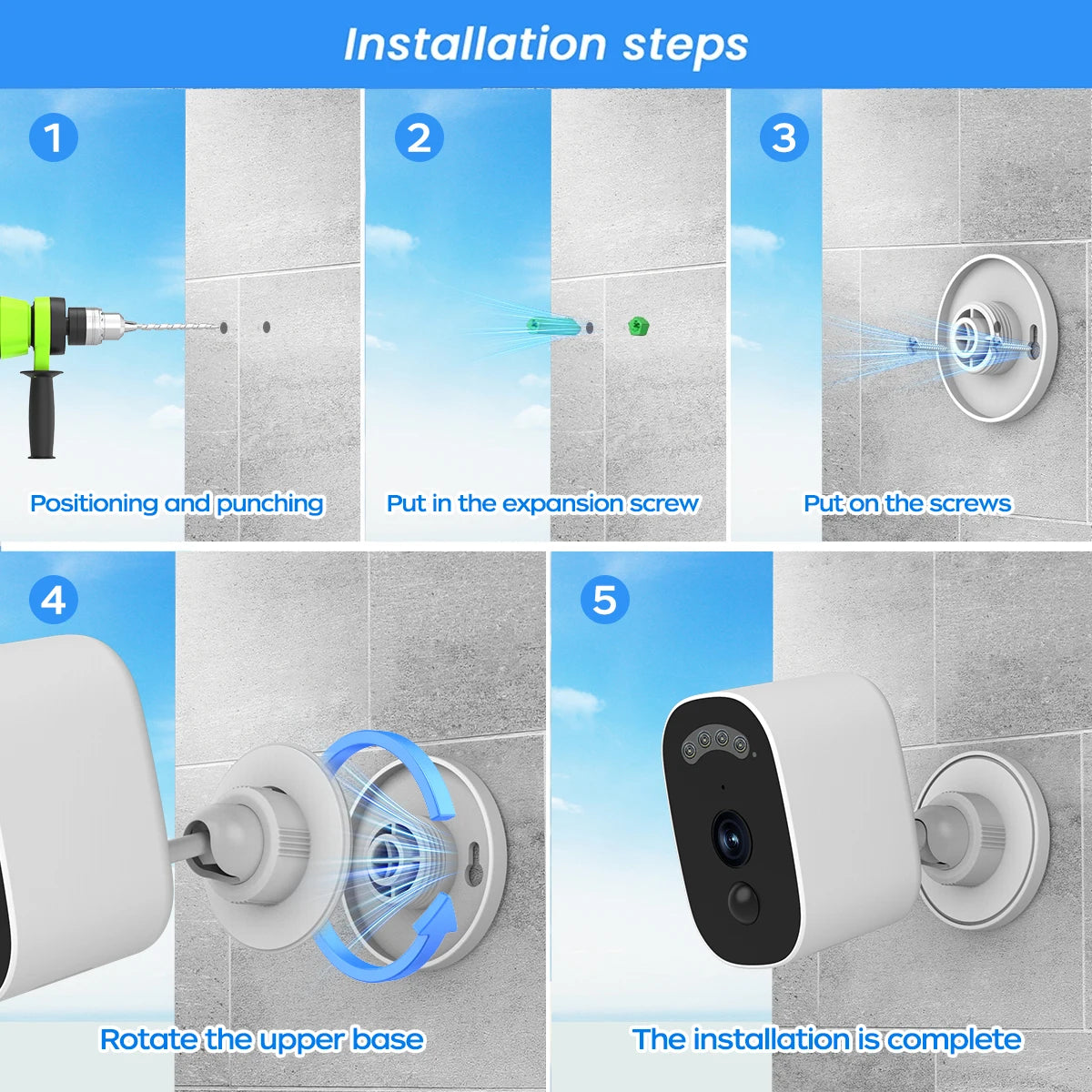 Installation steps

1

Positioning and punching

2

Put in the expansion screw

3

Put on the screws

4

Rotate the upper base

5

The installation is complete