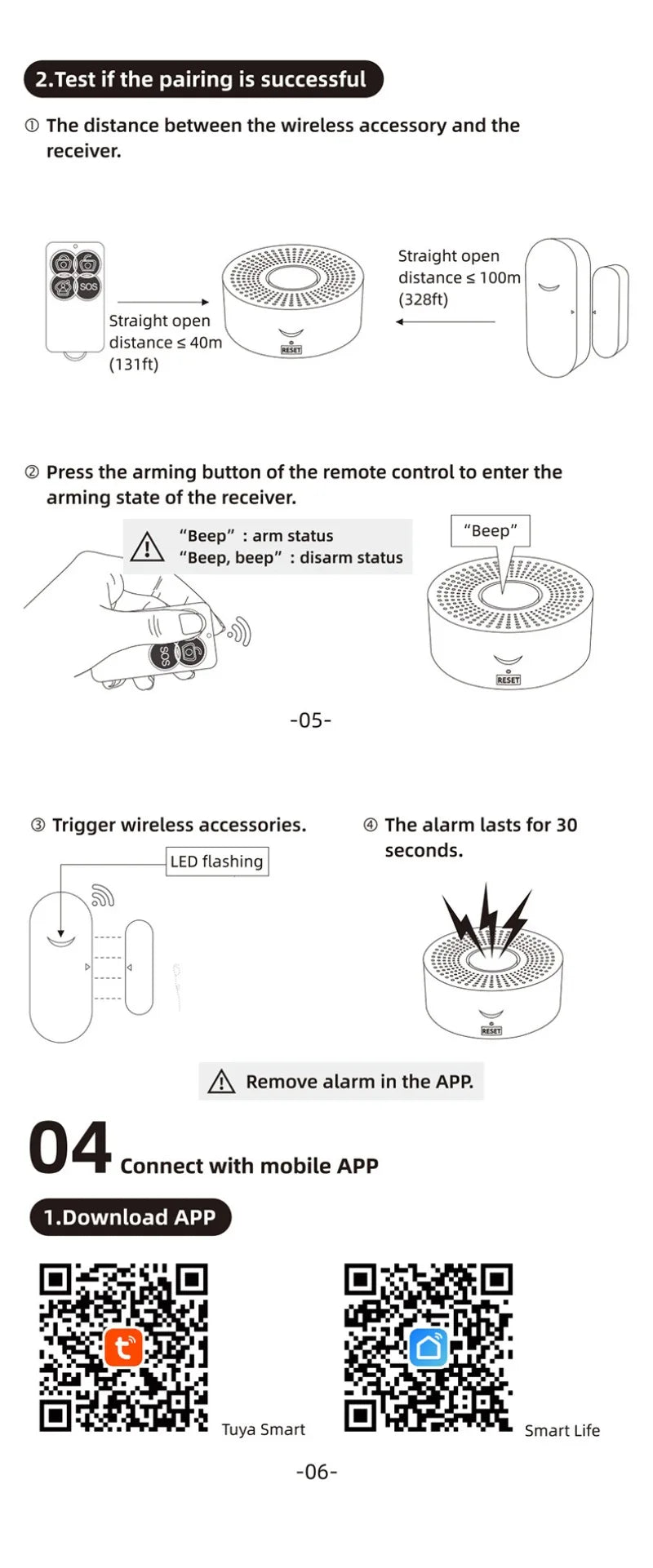 2.Test if the pairing is successful

① The distance between the wireless accessory and the receiver.

SOS

Straight open distance ≤ 40m (131ft)

RESET

Straight open distance ≤ 100m (328ft)

② Press the arming button of the remote control to enter the arming state of the receiver.

"Beep" : arm status
"Beep, beep" : disarm status

SOS

"Beep"

RESET

-05-

③ Trigger wireless accessories.

LED flashing

④ The alarm lasts for 30 seconds.

RESET

Remove alarm in the APP.

04 Connect with mobile APP

1.Download APP

Tuya Smart

Smart Life

-06-