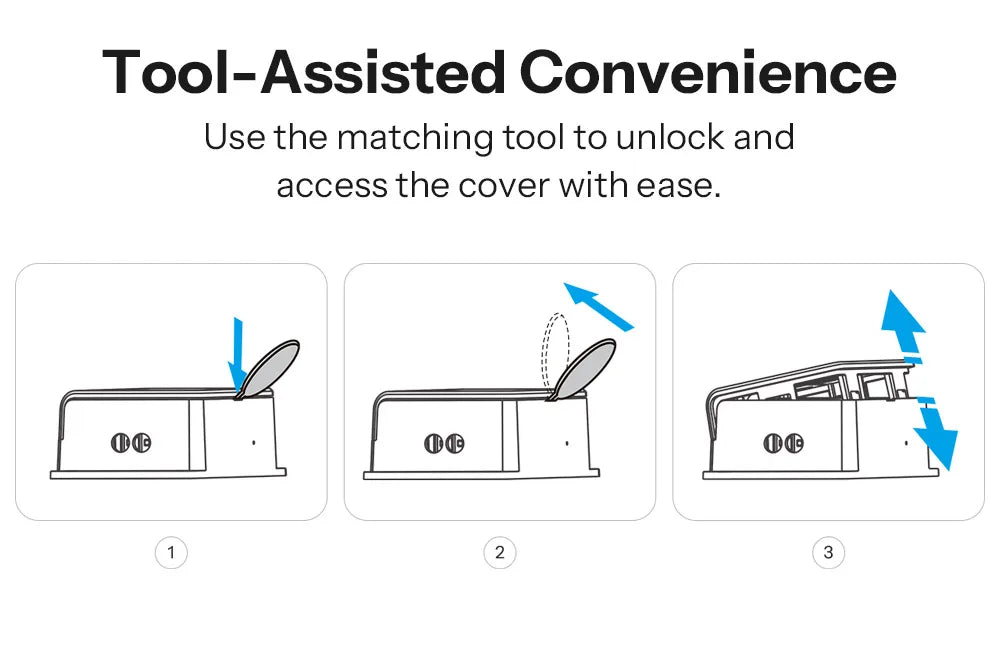 Tool-Assisted Convenience

Use the matching tool to unlock and access the cover with ease.

1

2

3