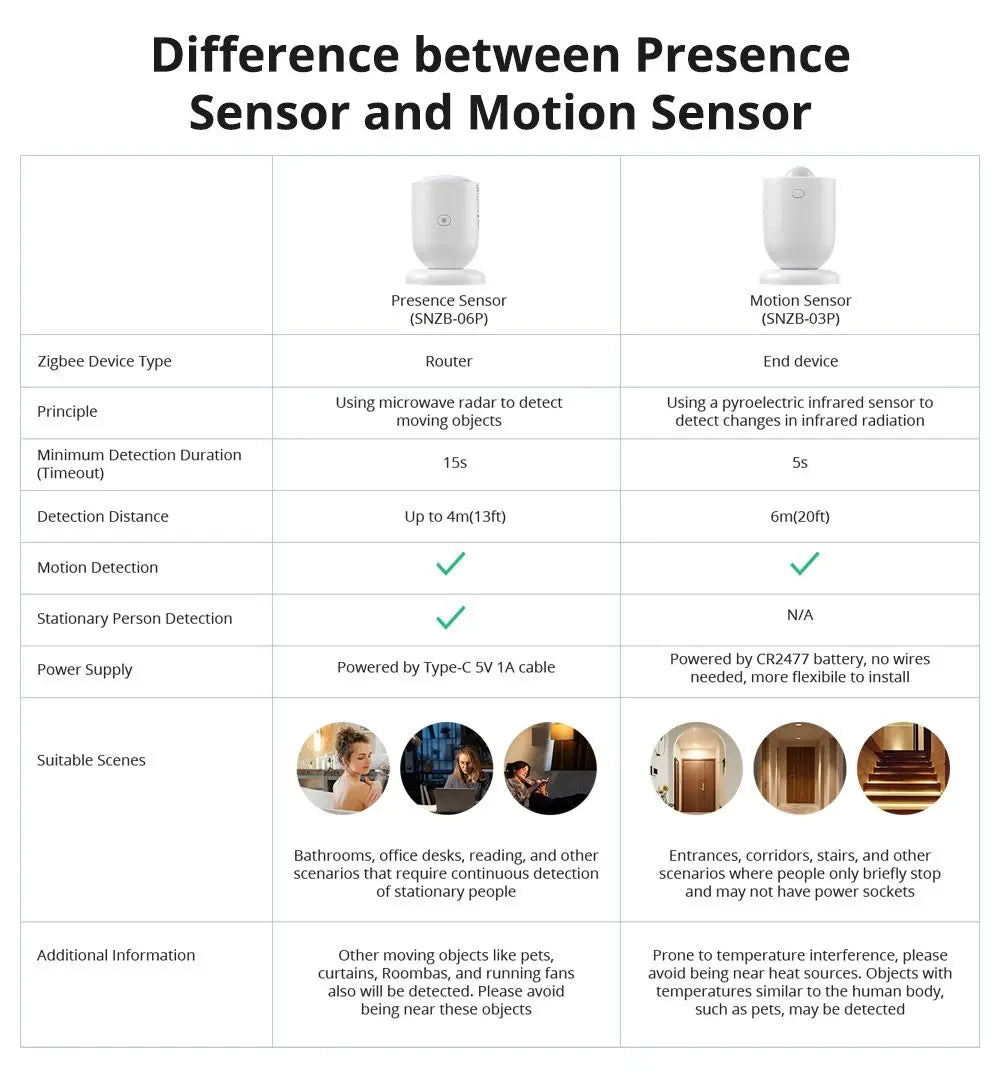 Difference between Presence Sensor and Motion Sensor

| | Presence Sensor (SNZB-06P) | Motion Sensor (SNZB-03P) |
|---|---|---|
| Zigbee Device Type | Router | End device |
| Principle | Using microwave radar to detect moving objects | Using a pyroelectric infrared sensor to detect changes in infrared radiation |
| Minimum Detection Duration (Timeout) | 15s | 5s |
| Detection Distance | Up to 4m(13ft) | 6m(20ft) |
| Motion Detection | ✓ | ✓ |
| Stationary Person Detection | ✓ | N/A |
| Power Supply | Powered by Type-C 5V 1A cable | Powered by CR2477 battery, no wires needed, more flexibile to install |
| Suitable Scenes | Bathrooms, office desks, reading, and other scenarios that require continuous detection of stationary people | Entrances, corridors, stairs, and other scenarios where people only briefly stop and may not have power sockets |
| Additional Information | Other moving objects like pets, curtains, Roombas, and running fans also will be detected. Please avoid being near these objects | Prone to temperature interference, please avoid being near heat sources. Objects with temperatures similar to the human body, such as pets, may be detected |