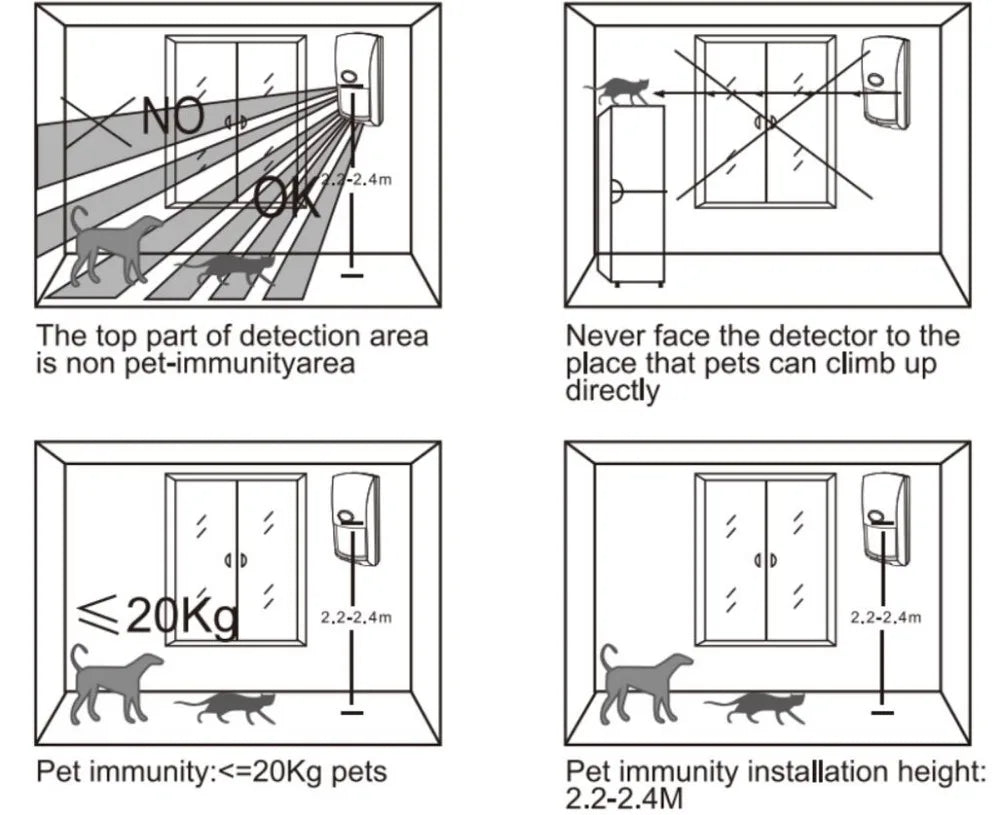 NO

OK

2.2-2.4m

The top part of detection area is non pet-immunityarea

Never face the detector to the place that pets can climb up directly

$\leqslant$20Kg

2.2-2.4m

Pet immunity:<=20Kg pets

2.2-2.4m

Pet immunity installation height: 2.2-2.4M